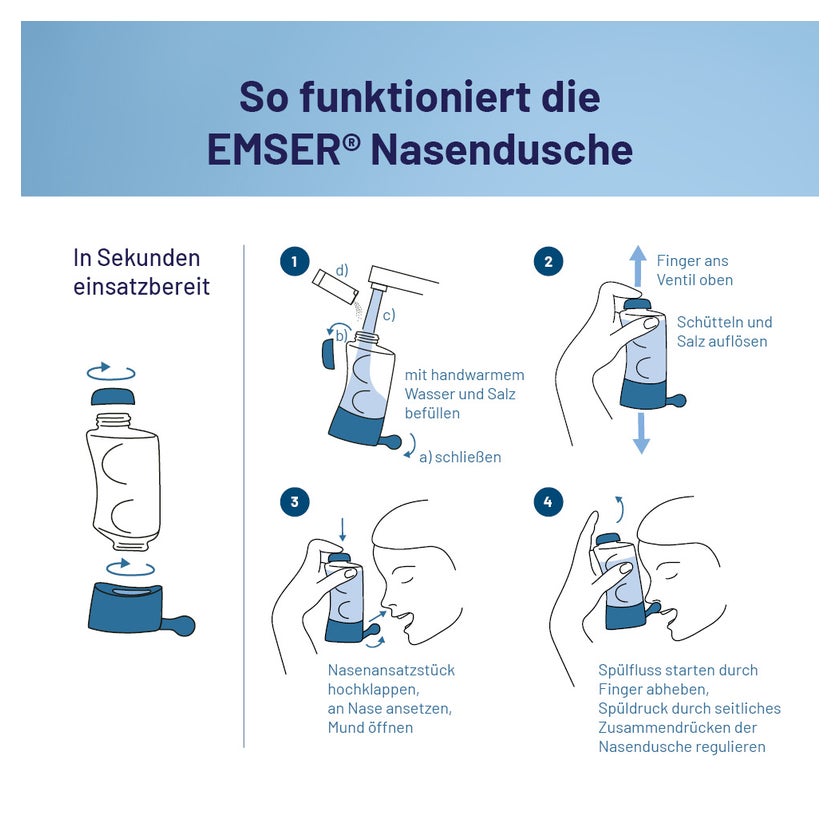 So funktioniert die EMSER® Nasendusche

In Sekunden einsatzbereit

1

d)

c)

b)

mit handwarmem Wasser und Salz befüllen

a) schließen

2

Finger ans Ventil oben

Schütteln und Salz auflösen

3

Nasenansatzstück hochklappen, an Nase ansetzen, Mund öffnen

4

Spülfluss starten durch Finger abheben, Spüldruck durch seitliches Zusammendrücken der Nasendusche regulieren